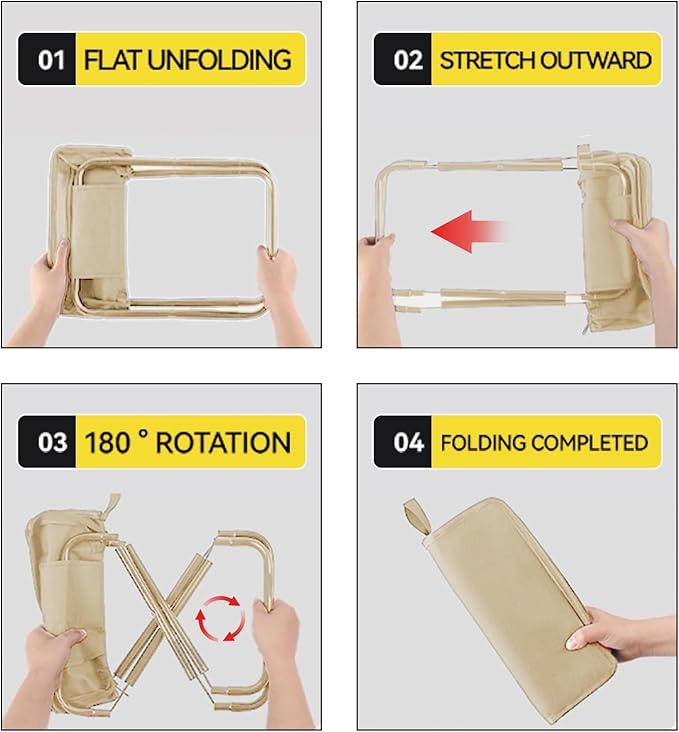 01 FLAT UNFOLDING

02 STRETCH OUTWARD

03 180 ° ROTATION

04 FOLDING COMPLETED