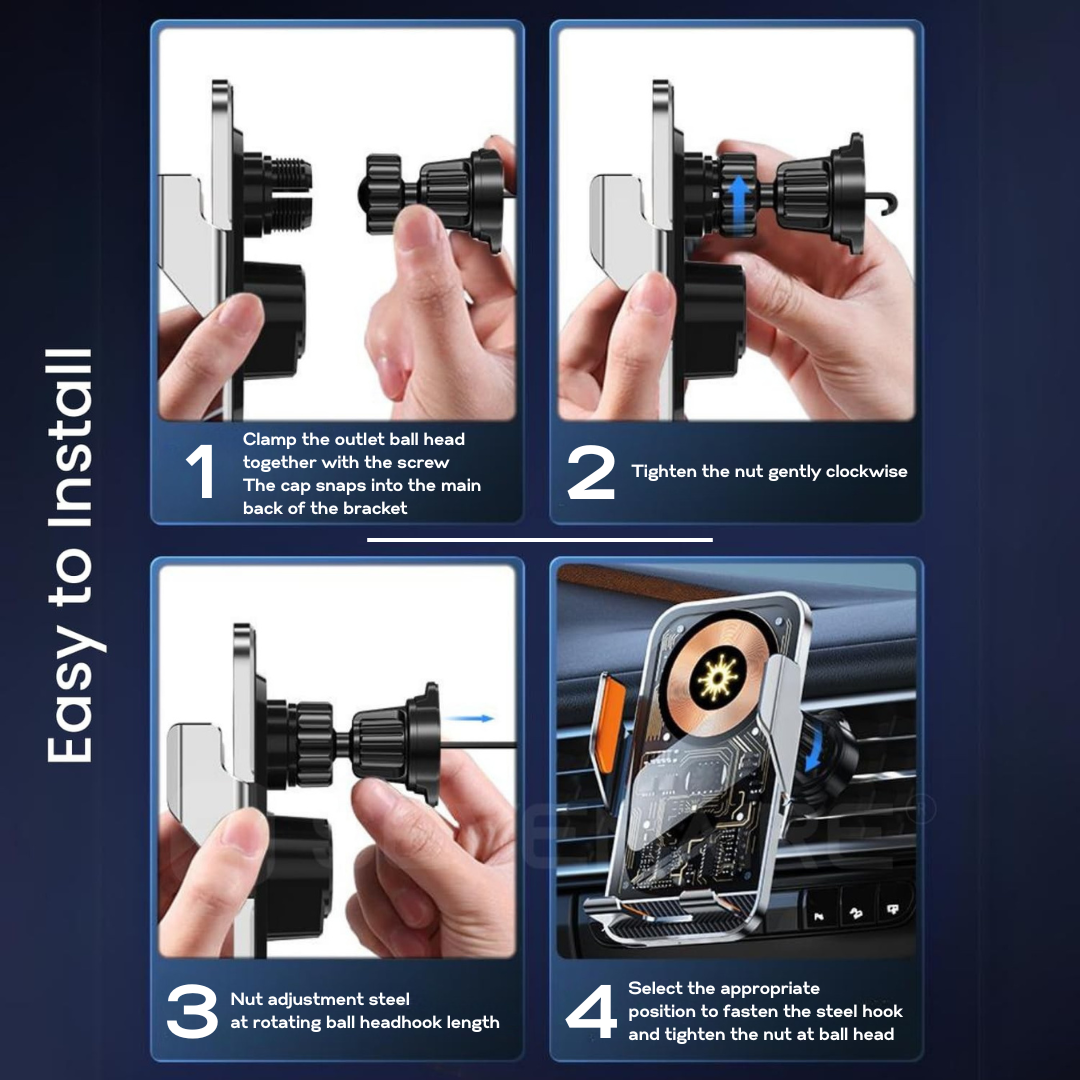 Easy to Install

1 Clamp the outlet ball head together with the screw The cap snaps into the main back of the bracket

2 Tighten the nut gently clockwise

3 Nut adjustment steel at rotating ball headhook length

4 Select the appropriate position to fasten the steel hook and tighten the nut at ball head